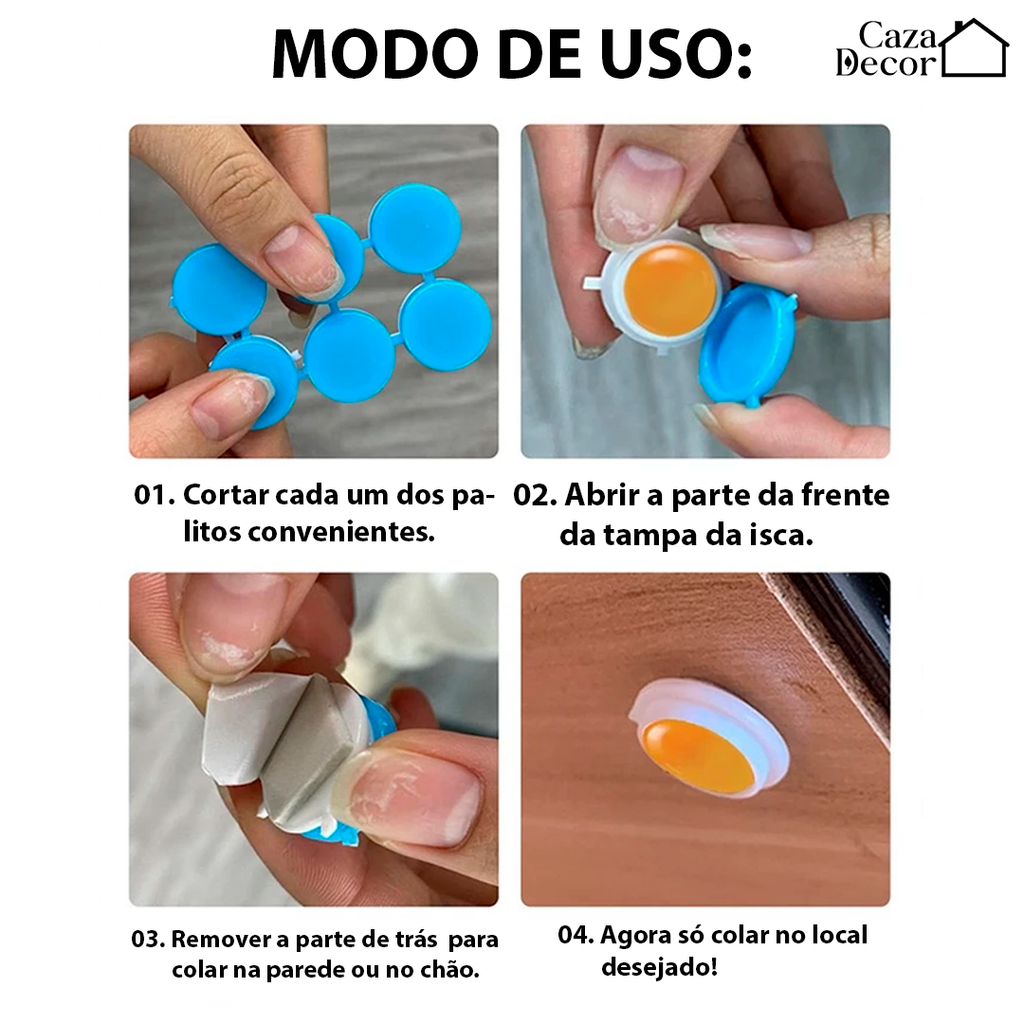 MODO DE USO:

Caza Decor

01. Cortar cada um dos palitos convenientes.

02. Abrir a parte da frente da tampa da isca.

03. Remover a parte de trás para colar na parede ou no chão.

04. Agora só colar no local desejado!